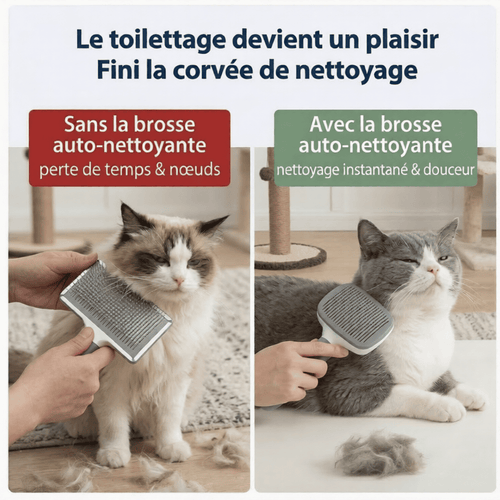 Le toilettage devient un plaisir
Fini la corvée de nettoyage

Sans la brosse auto-nettoyante
perte de temps & nœuds

Avec la brosse auto-nettoyante
nettoyage instantané & douceur